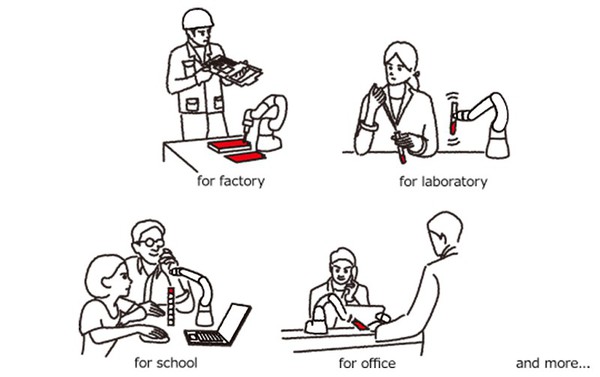 for factory

for laboratory

for school

for office

and more...