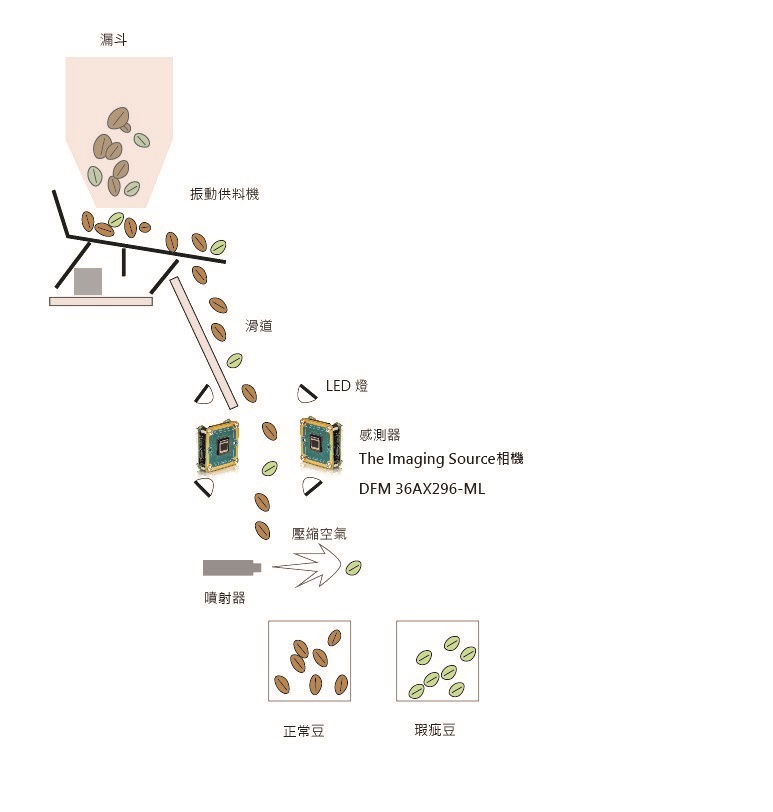 漏斗

振動供料機

滑道

LED 燈

感測器
The Imaging Source相機
DFM 36AX296-ML

壓縮空氣

噴射器

正常豆

瑕疵豆