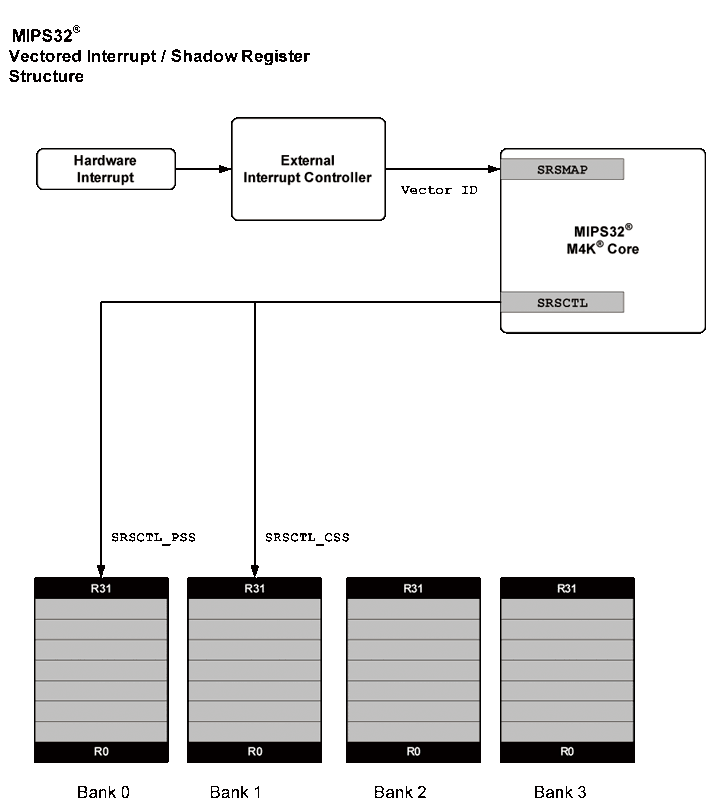 MIPS32®
Vectored Interrupt / Shadow Register Structure

Hardware Interrupt

External Interrupt Controller

Vector ID

SRSMAP

MIPS32®
M4K® Core

SRSCTL

SRSCTL_PSS

SRSCTL_CSS

R31

R0

R31

R0

R31

R0

R31

R0

Bank 0

Bank 1

Bank 2

Bank 3