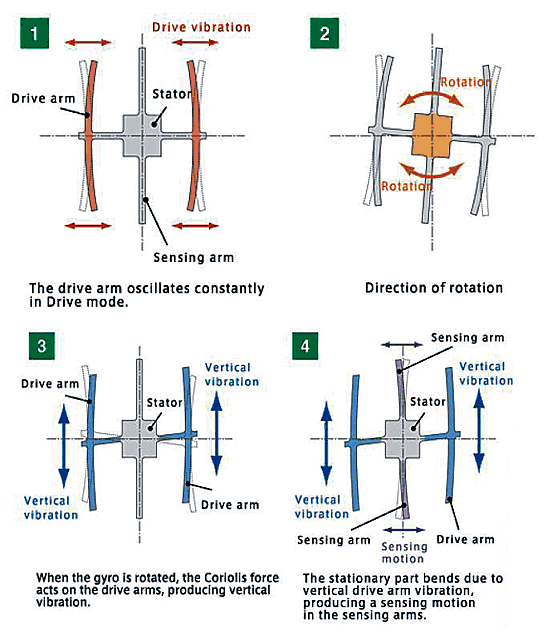 1

Drive vibration

Drive arm

Stator

Sensing arm

The drive arm oscillates constantly in Drive mode.

2

Rotation

Rotation

Direction of rotation

3

Drive arm

Vertical vibration

Stator

Vertical vibration

Drive arm

When the gyro is rotated, the Coriolis force acts on the drive arms, producing vertical vibration.

4

Sensing arm

Vertical vibration

Stator

Vertical vibration

Sensing arm

Sensing motion

Drive arm

The stationary part bends due to vertical drive arm vibration, producing a sensing motion in the sensing arms.