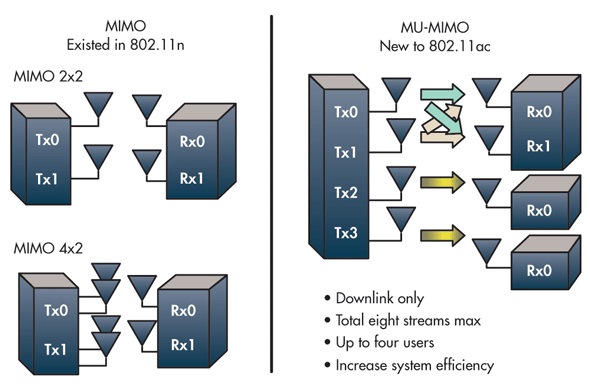 MIMO
Existed in 802.11n

MIMO 2x2

Tx0
Tx1

Rx0
Rx1

MIMO 4x2

Tx0
Tx1

Rx0
Rx1

MU-MIMO
New to 802.11ac

Tx0
Tx1
Tx2
Tx3

Rx0
Rx1

Rx0

Rx0

• Downlink only
• Total eight streams max
• Up to four users
• Increase system efficiency