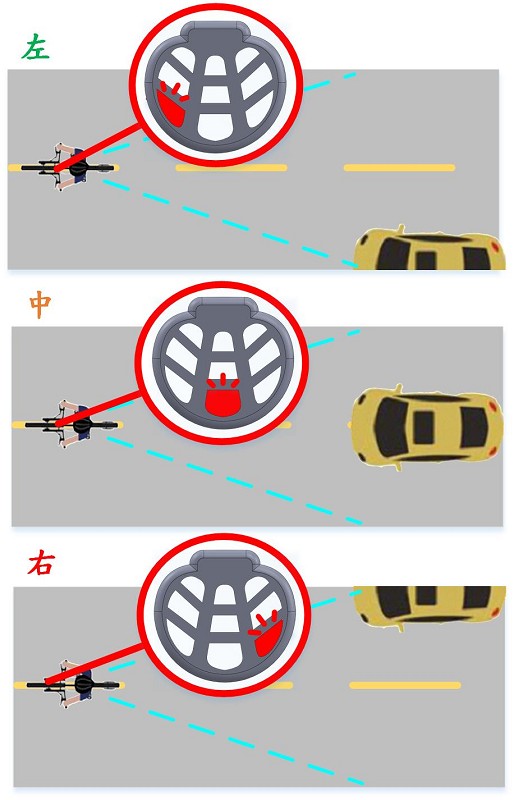 左

中

右