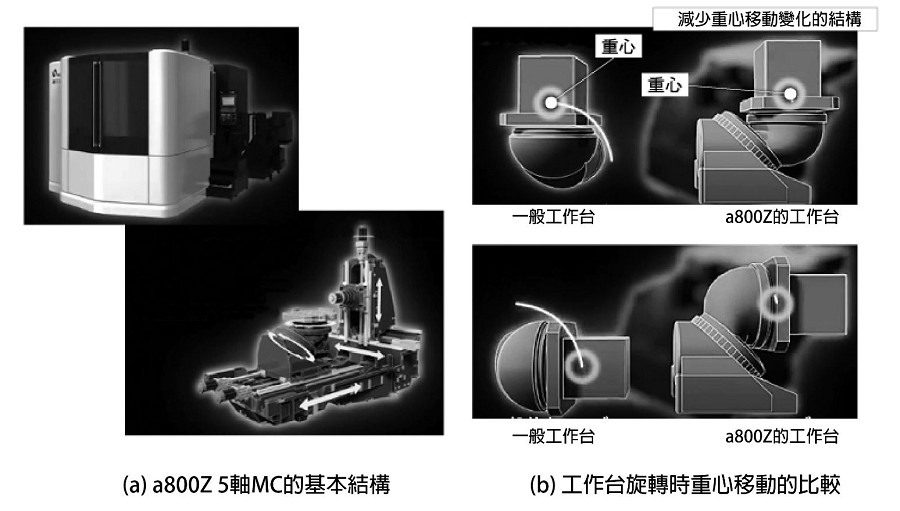 減少重心移動變化的結構

重心

重心

一般工作台

a800Z的工作台

一般工作台

a800Z的工作台

(a) a800Z 5軸MC的基本結構

(b) 工作台旋轉時重心移動的比較