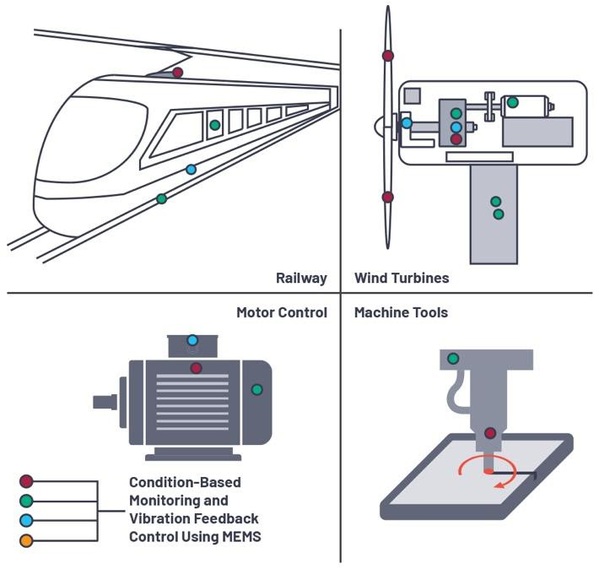 Railway

Wind Turbines

Motor Control

Machine Tools

Condition-Based Monitoring and Vibration Feedback Control Using MEMS