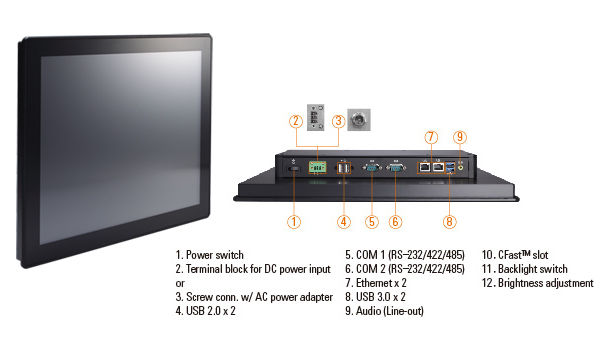 2 3

7 9

1 4 5 6 8

1. Power switch
2. Terminal block for DC power input
or
3. Screw conn. w/ AC power adapter
4. USB 2.0 x 2

5. COM 1 (RS–232/422/485)
6. COM 2 (RS–232/422/485)
7. Ethernet x 2
8. USB 3.0 x 2
9. Audio (Line-out)

10. CFast™ slot
11. Backlight switch
12. Brightness adjustment