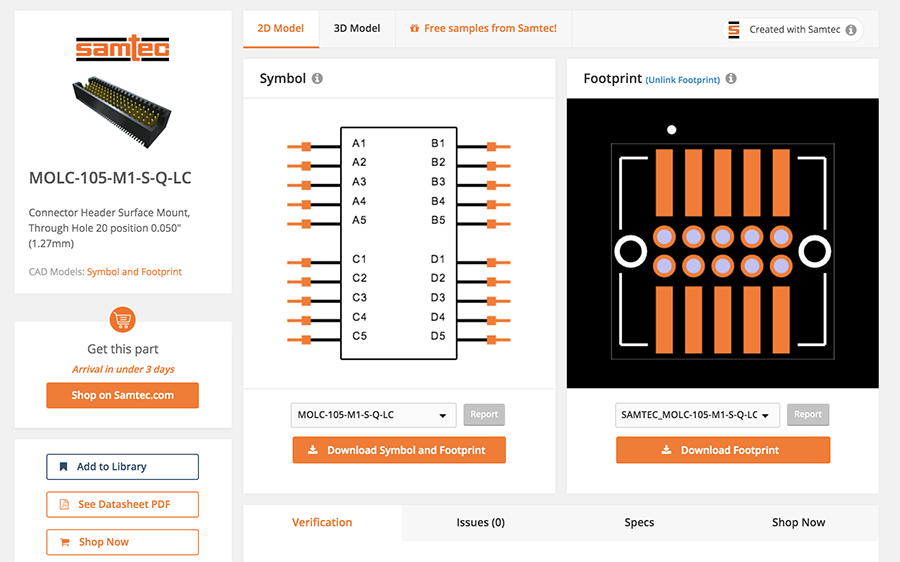 samtec

MOLC-105-M1-S-Q-LC

Connector Header Surface Mount, Through Hole 20 position 0.050" (1.27mm)

CAD Models: Symbol and Footprint

Get this part
Arrival in under 3 days
Shop on Samtec.com

Add to Library
See Datasheet PDF
Shop Now

2D Model
3D Model
Free samples from Samtec!
Created with Samtec

Symbol

A1
A2
A3
A4
A5
C1
C2
C3
C4
C5
B1
B2
B3
B4
B5
D1
D2
D3
D4
D5

MOLC-105-M1-S-Q-LC
Report
Download Symbol and Footprint

Footprint (Unlink Footprint)

SAMTEC_MOLC-105-M1-S-Q-LC
Report
Download Footprint

Verification
Issues (0)
Specs
Shop Now