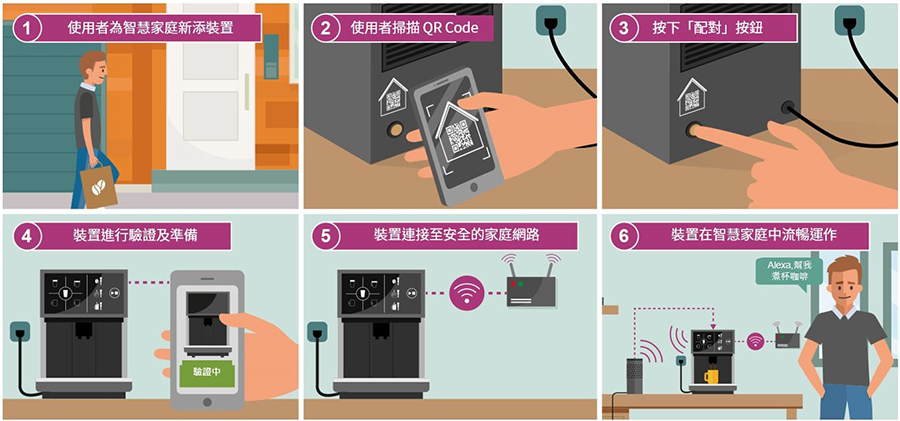 1 使用者為智慧家庭新添裝置

2 使用者掃描 QR Code

3 按下「配對」按鈕

4 裝置進行驗證及準備

驗證中

5 裝置連接至安全的家庭網路

6 裝置在智慧家庭中流暢運作

Alexa,幫我煮杯咖啡